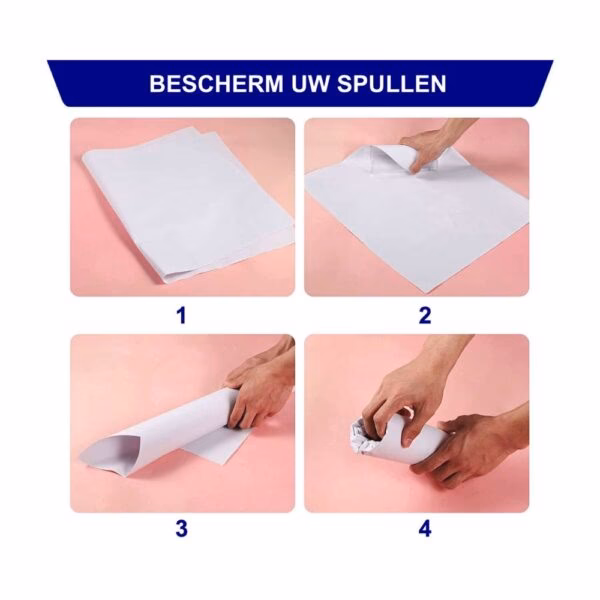 BESCHERM UW SPULLEN

1

2

3

4